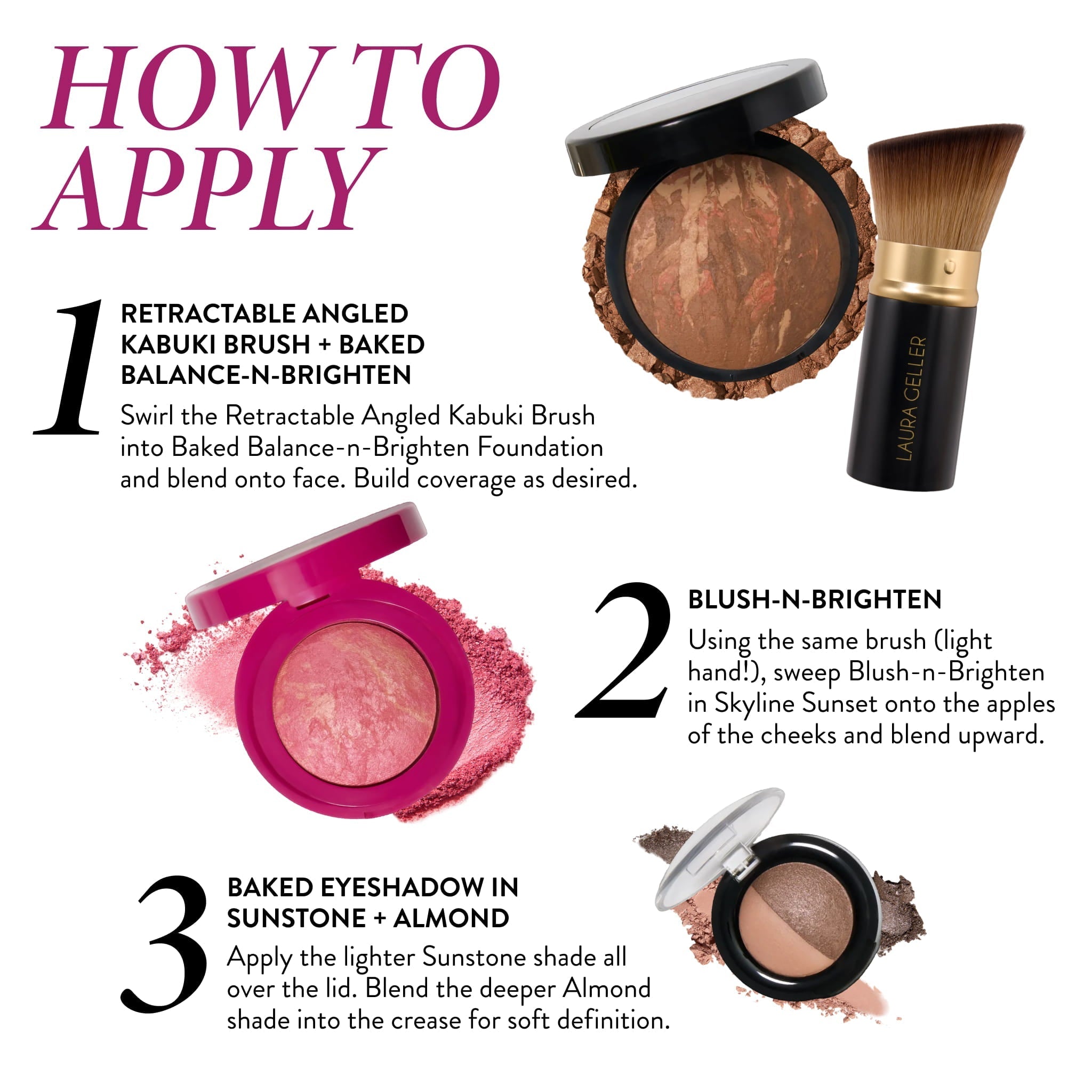 HOW TO APPLY

1 RETRACTABLE ANGLED KABUKI BRUSH + BAKED BALANCE-N-BRIGHTEN

Swirl the Retractable Angled Kabuki Brush into Baked Balance-n-Brighten Foundation and blend onto face. Build coverage as desired.

LAURA GELLER

2 BLUSH-N-BRIGHTEN

Using the same brush (light hand!), sweep Blush-n-Brighten in Skyline Sunset onto the apples of the cheeks and blend upward.

3 BAKED EYESHADOW IN SUNSTONE + ALMOND

Apply the lighter Sunstone shade all over the lid. Blend the deeper Almond shade into the crease for soft definition.