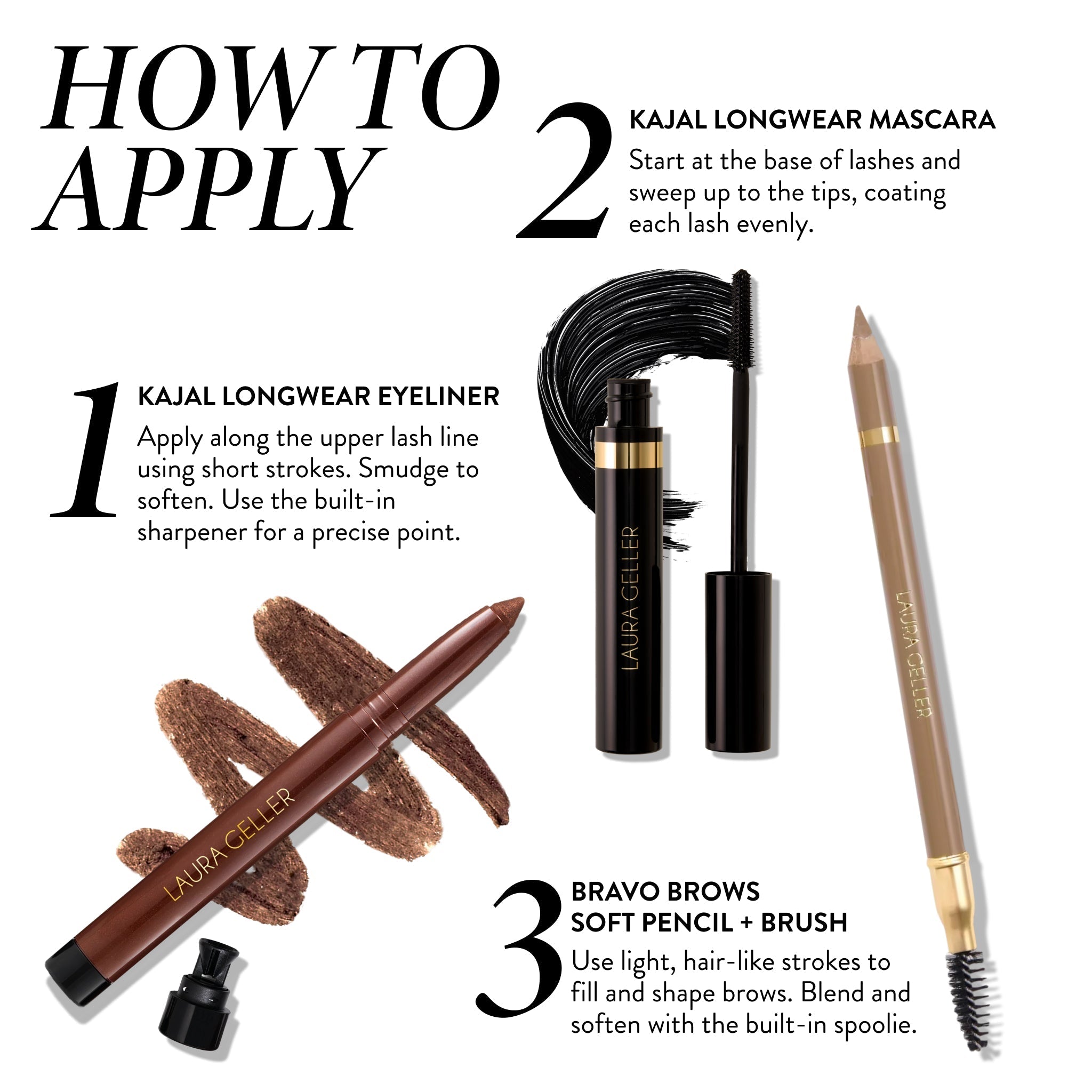 HOW TO APPLY

2 KAJAL LONGWEAR MASCARA
Start at the base of lashes and sweep up to the tips, coating each lash evenly.

1 KAJAL LONGWEAR EYELINER
Apply along the upper lash line using short strokes. Smudge to soften. Use the built-in sharpener for a precise point.

LAURA GELLER

LAURA GELLER

LAURA GELLER

3 BRAVO BROWS SOFT PENCIL + BRUSH
Use light, hair-like strokes to fill and shape brows. Blend and soften with the built-in spoolie.